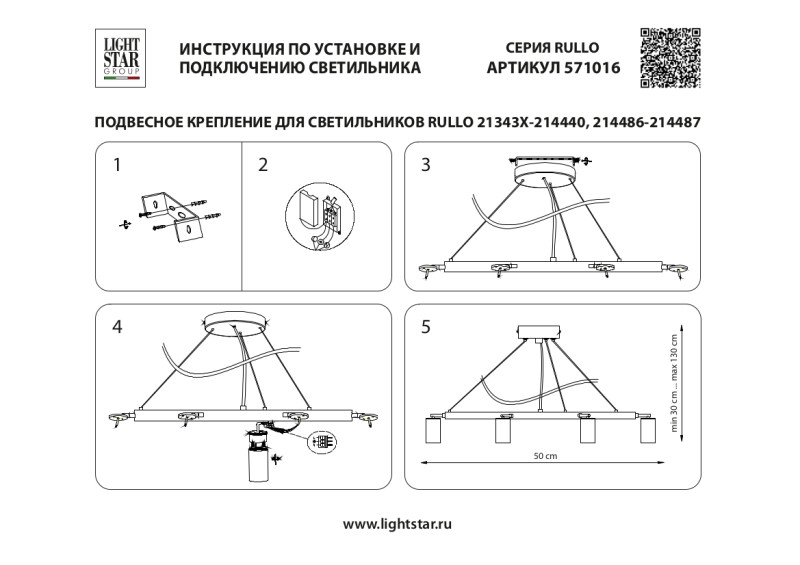 LIGHT STAR GROUP

ИНСТРУКЦИЯ ПО УСТАНОВКЕ И ПОДКЛЮЧЕНИЮ СВЕТИЛЬНИКА

СЕРИЯ RULLO
АРТИКУЛ 571016

ПОДВЕСНОЕ КРЕПЛЕНИЕ ДЛЯ СВЕТИЛЬНИКОВ RULLO 21343X-214440, 214486-214487

1

2

3

4

5

min 30 cm ... max 130 cm

50 cm

www.lightstar.ru